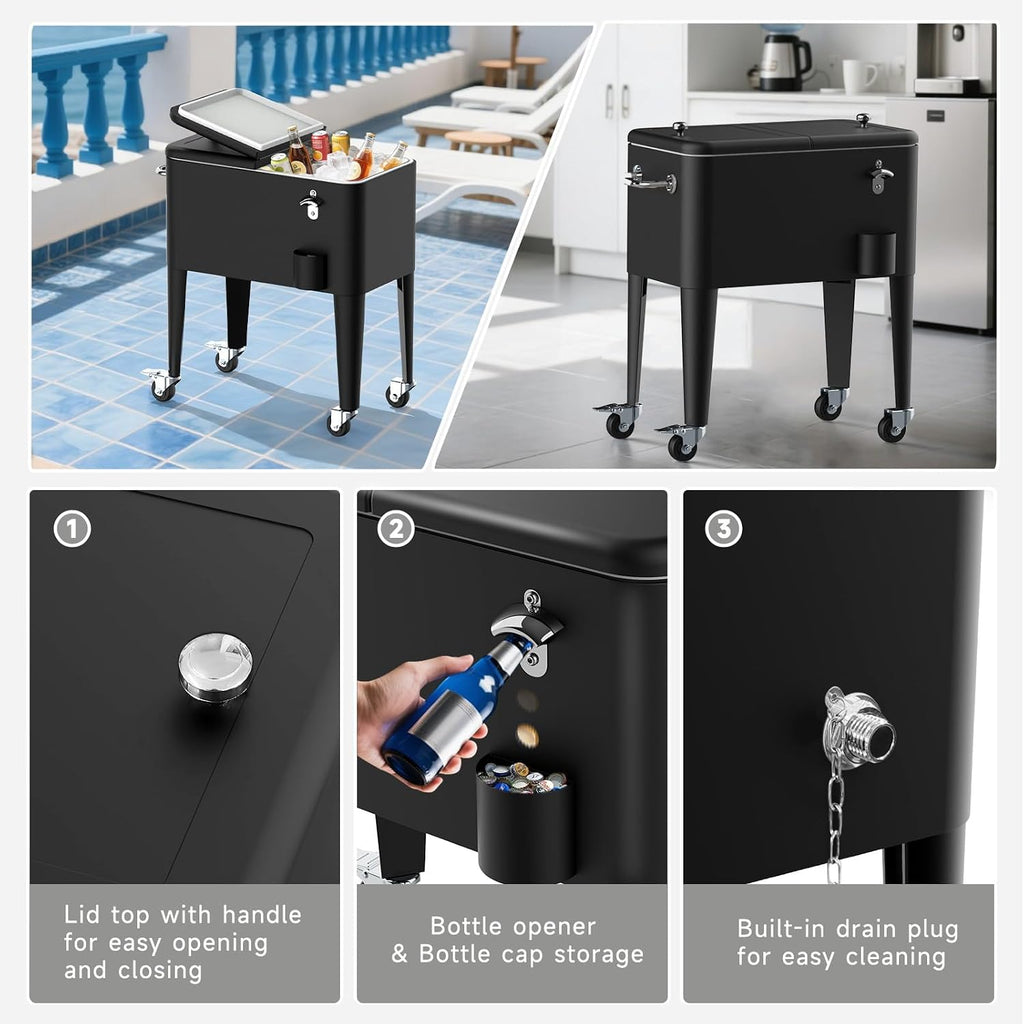 1

Lid top with handle for easy opening and closing

2

Bottle opener & Bottle cap storage

3

Built-in drain plug for easy cleaning