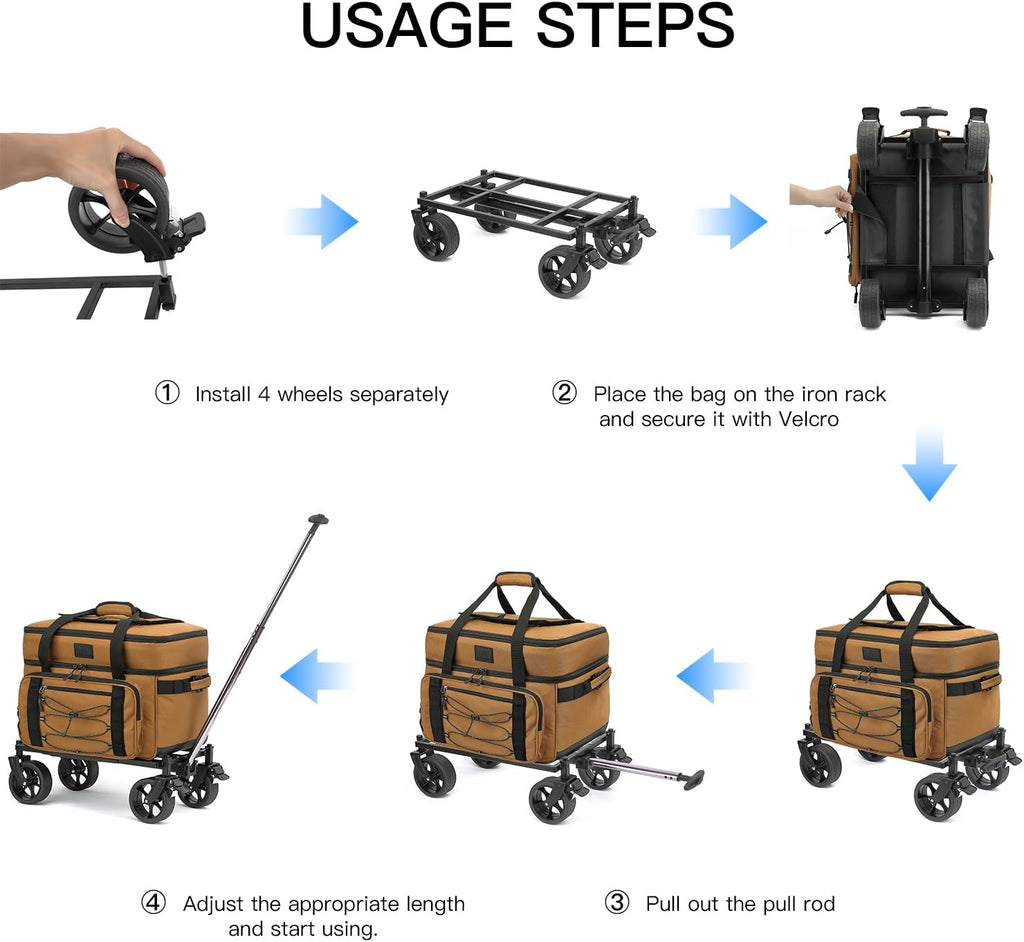 USAGE STEPS

① Install 4 wheels separately

② Place the bag on the iron rack and secure it with Velcro

④ Adjust the appropriate length and start using.

③ Pull out the pull rod