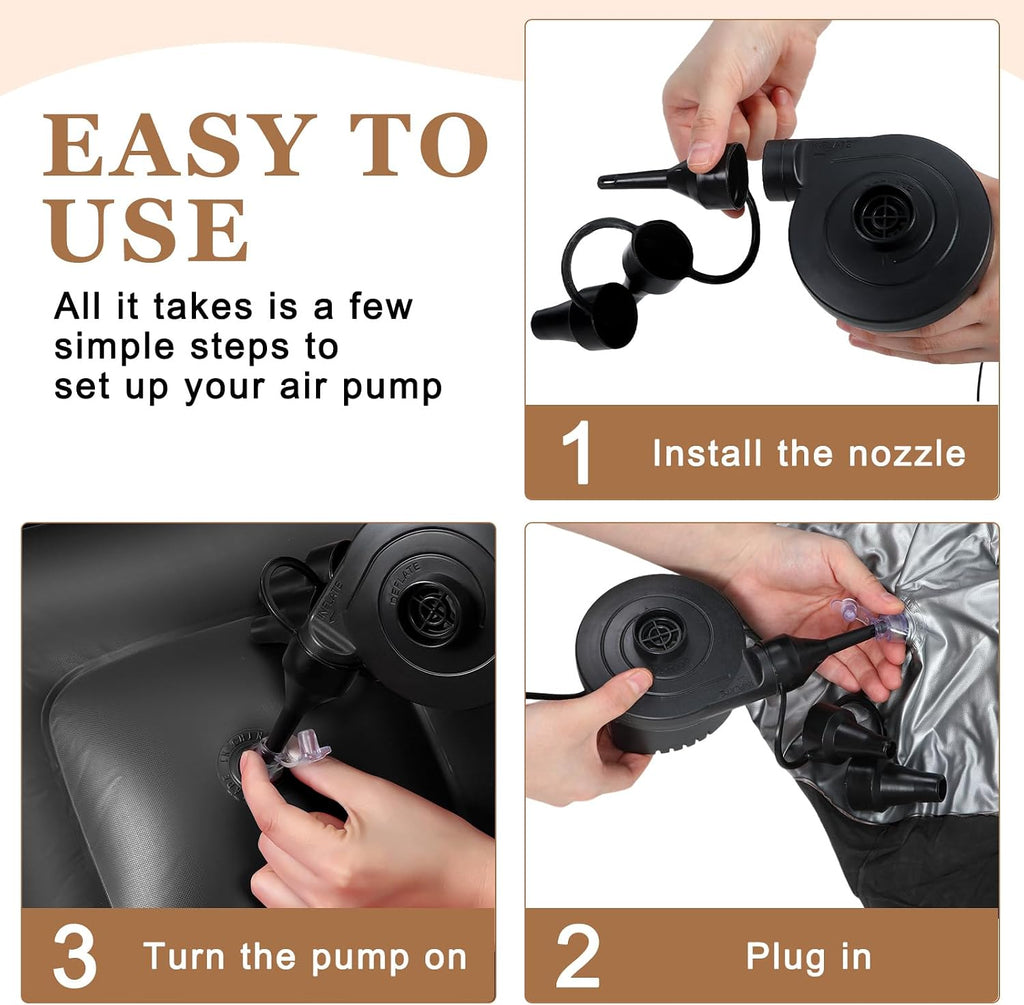 EASY TO USE

All it takes is a few simple steps to set up your air pump

1 Install the nozzle

DEFLATE

3 Turn the pump on

2 Plug in