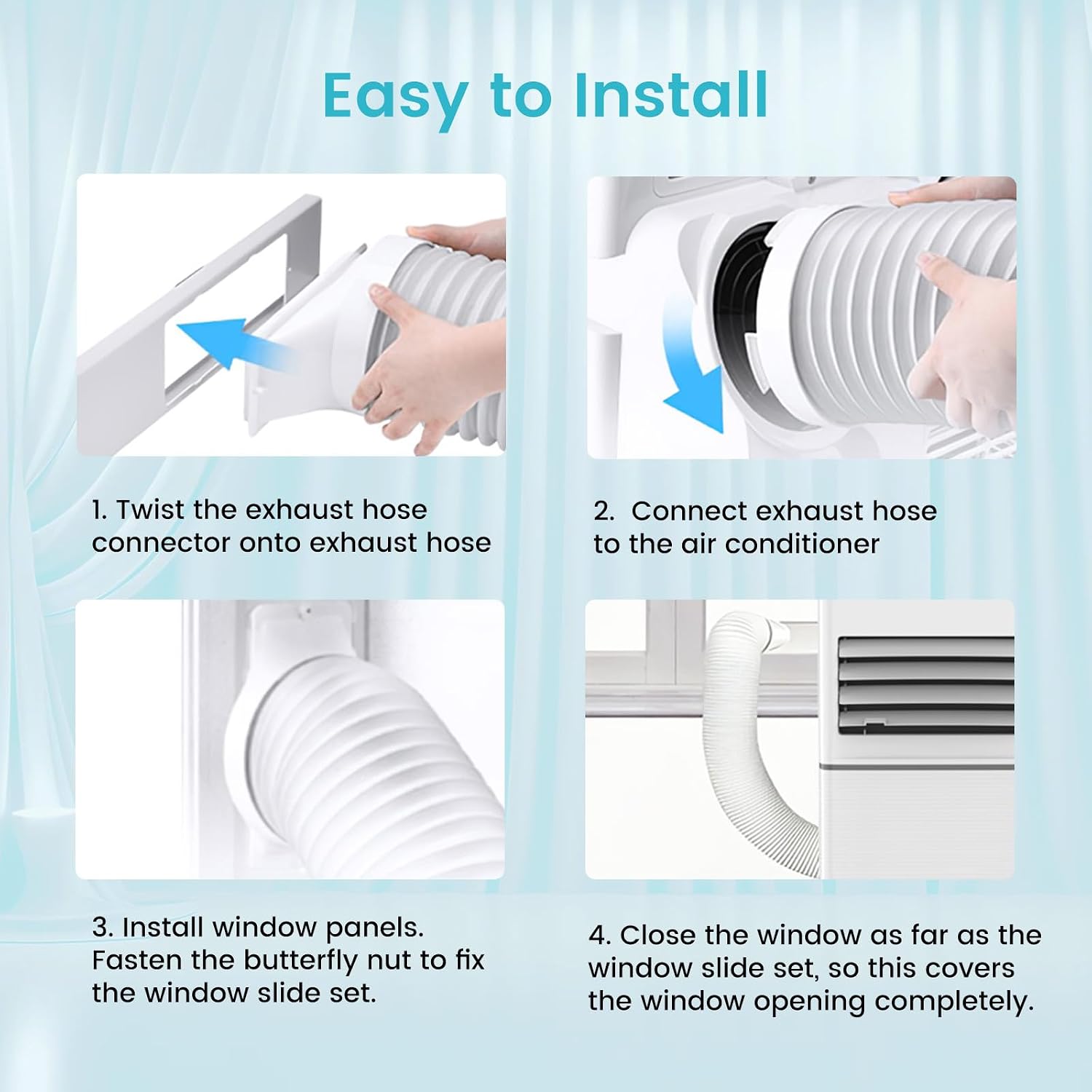 Easy to Install

1. Twist the exhaust hose connector onto exhaust hose

2. Connect exhaust hose to the air conditioner

3. Install window panels. Fasten the butterfly nut to fix the window slide set.

4. Close the window as far as the window slide set, so this covers the window opening completely.