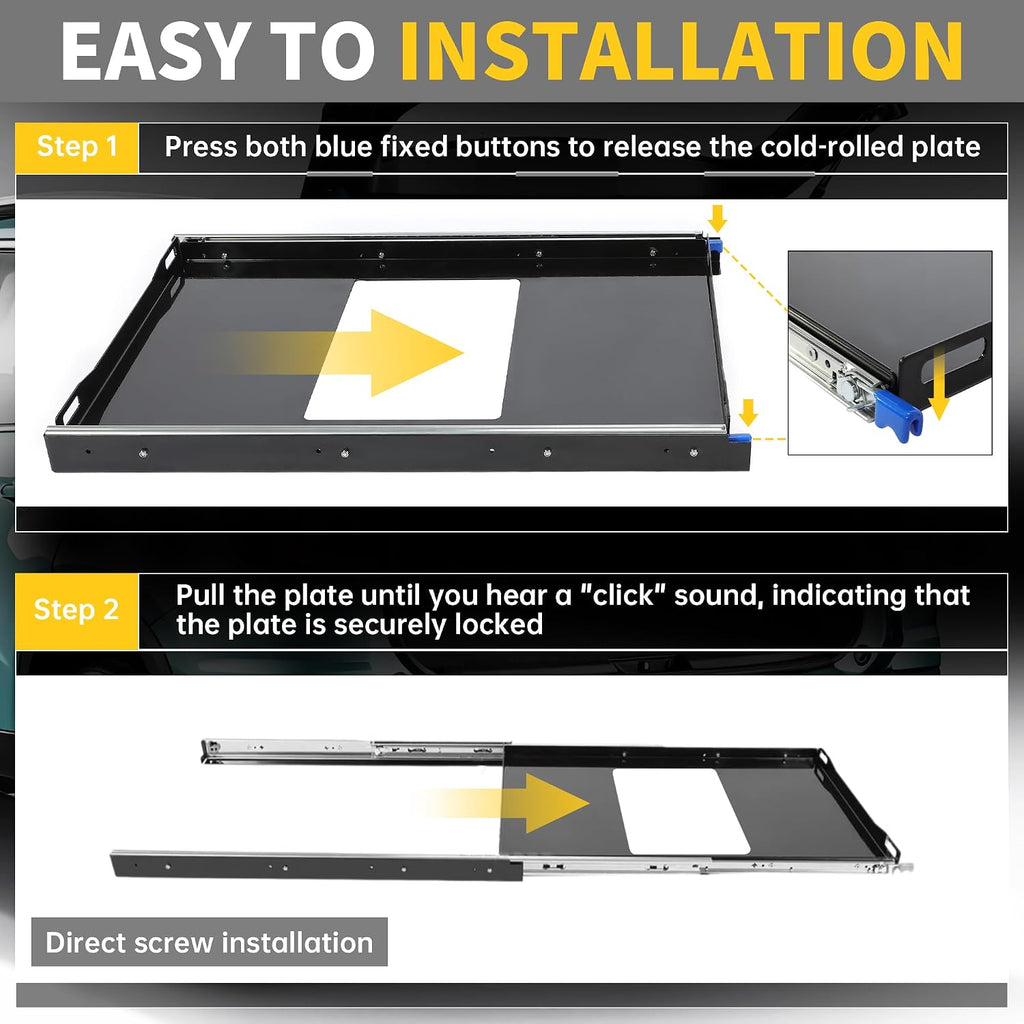 EASY TO INSTALLATION

Step 1 Press both blue fixed buttons to release the cold-rolled plate

Step 2 Pull the plate until you hear a "click" sound, indicating that the plate is securely locked

Direct screw installation