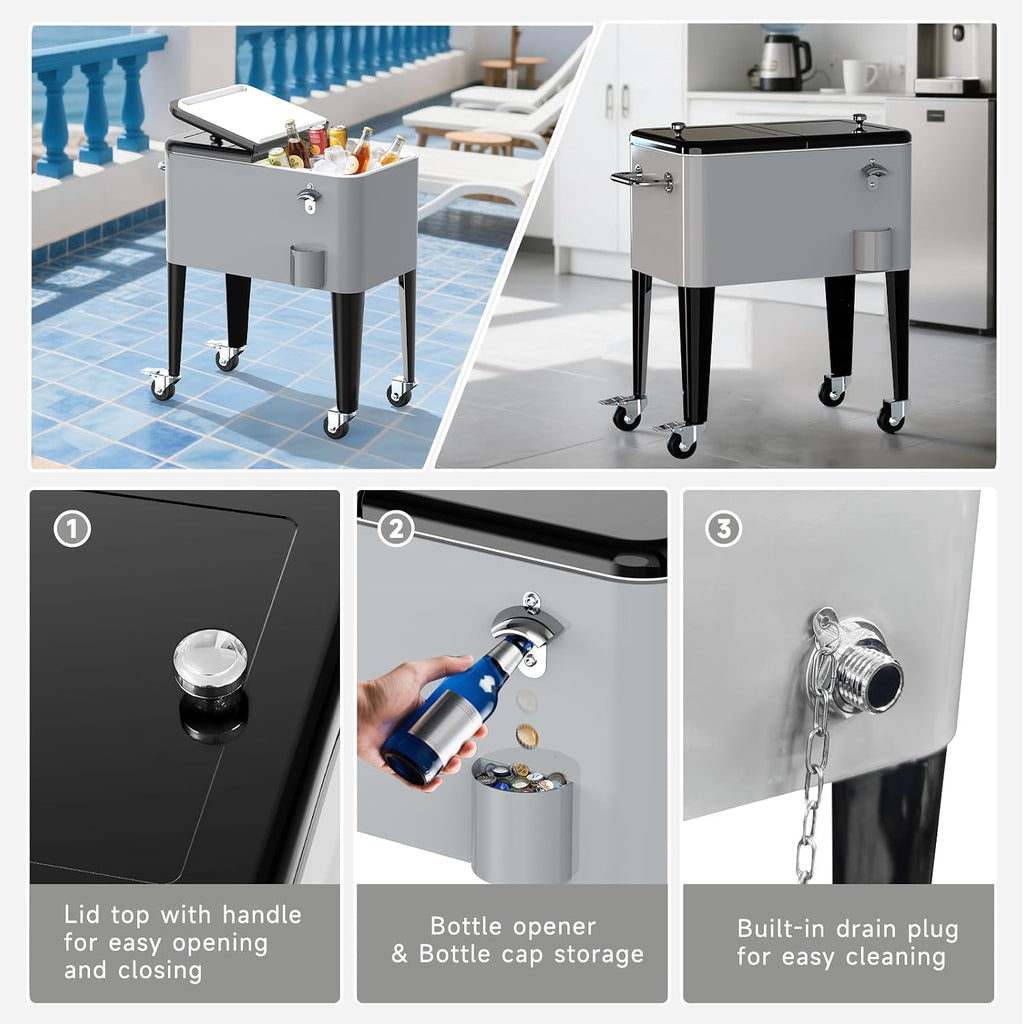 1

Lid top with handle for easy opening and closing

2

Bottle opener & Bottle cap storage

3

Built-in drain plug for easy cleaning