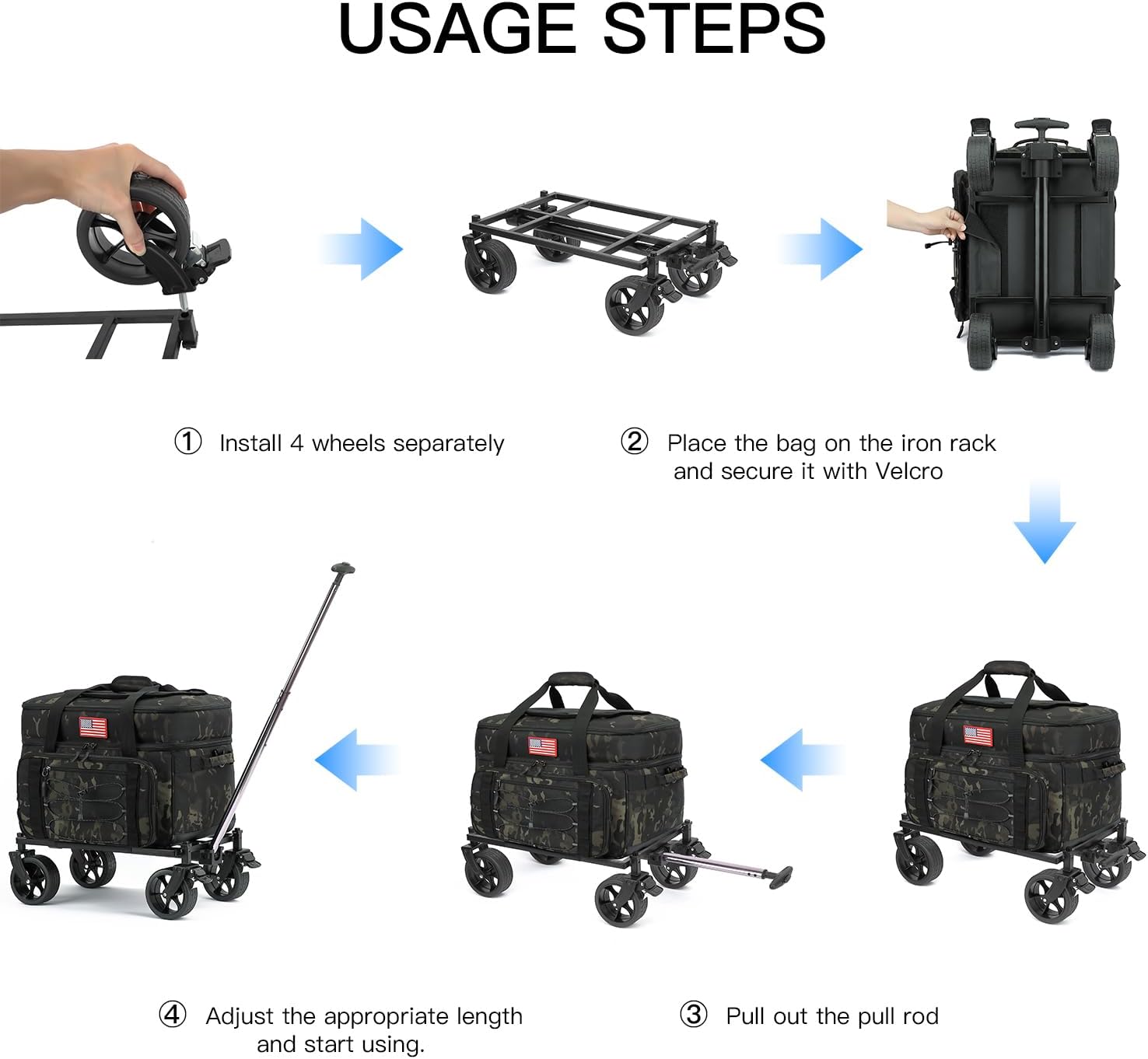 USAGE STEPS

① Install 4 wheels separately

② Place the bag on the iron rack and secure it with Velcro

④ Adjust the appropriate length and start using.

③ Pull out the pull rod